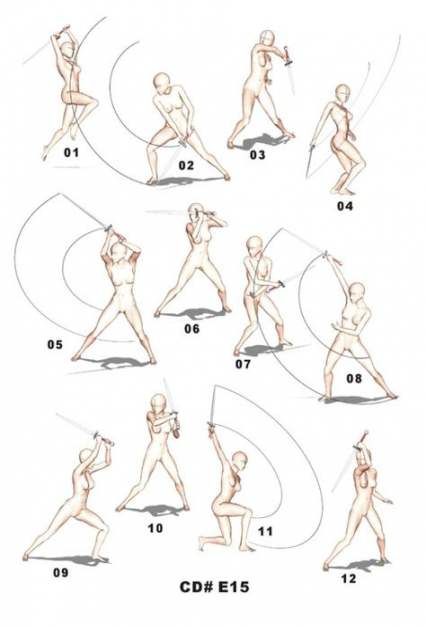 01

02

03

04

05

06

07

08

09

10

11

12

CD# E15