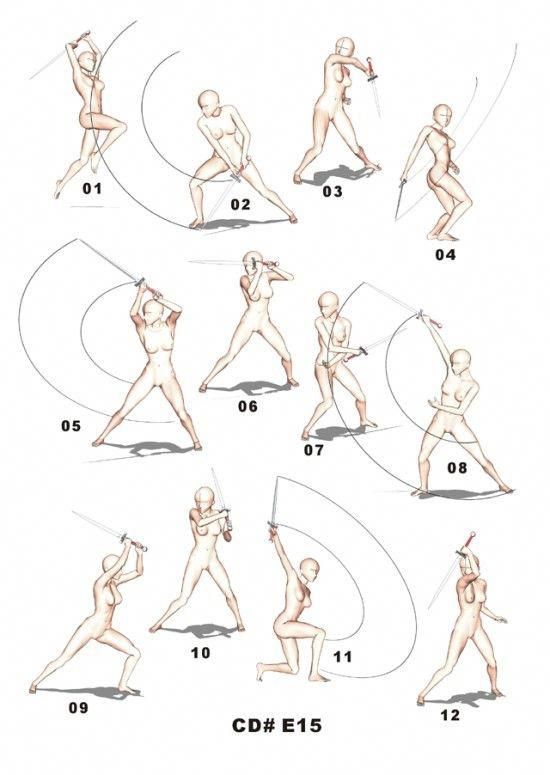 01
02
03
04
05
06
07
08
09
10
11
12
CD# E15