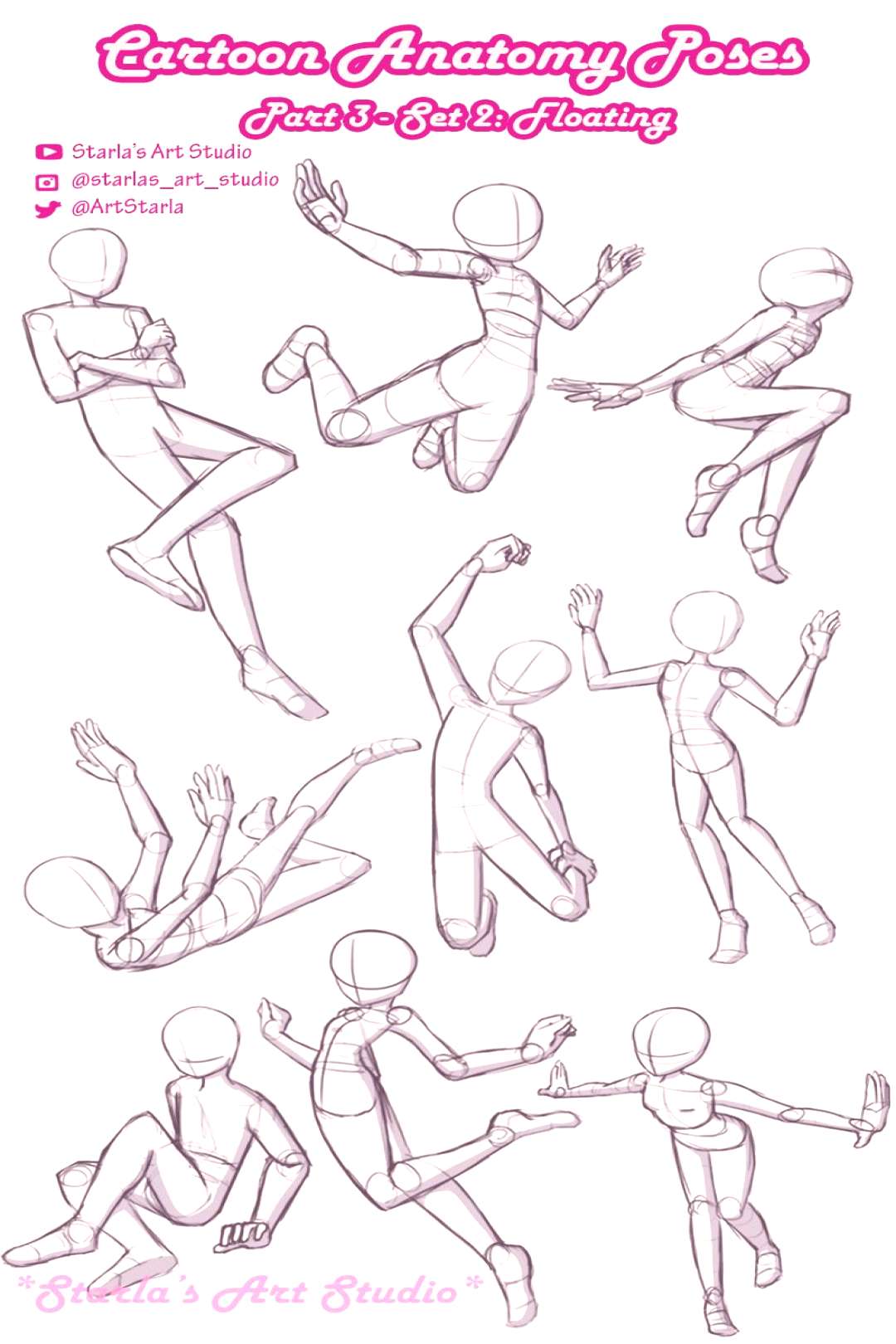 Cartoon Anatomy Poses
Part 3 - Set 2: Floating

Starla's Art Studio
@starlas_art_studio
@ArtStarla

*Starla's Art Studio*