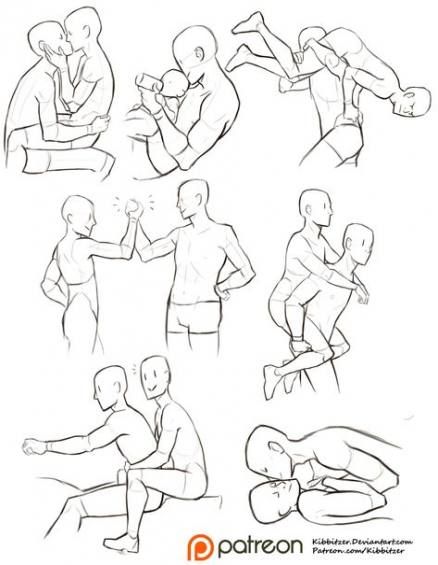 patreon

Kibbitzer.Deviantart.com
Patreon.com/Kibbitzer