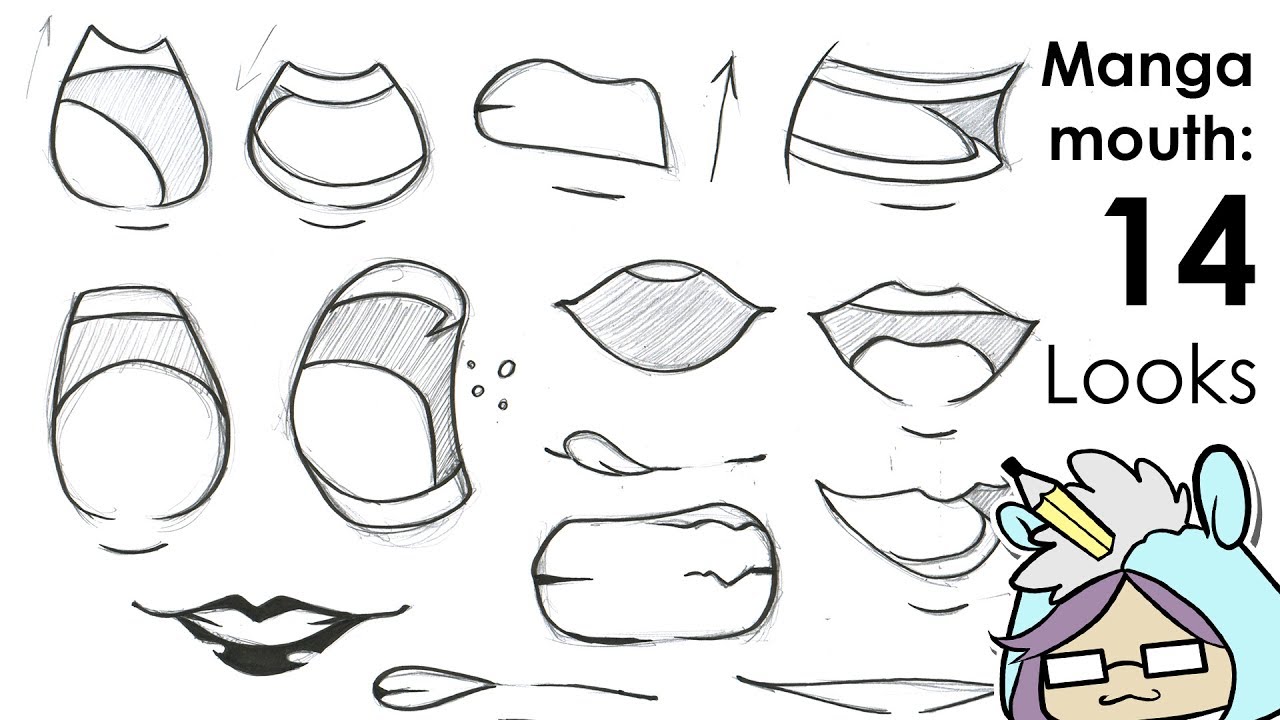 Manga mouth:
14
Looks